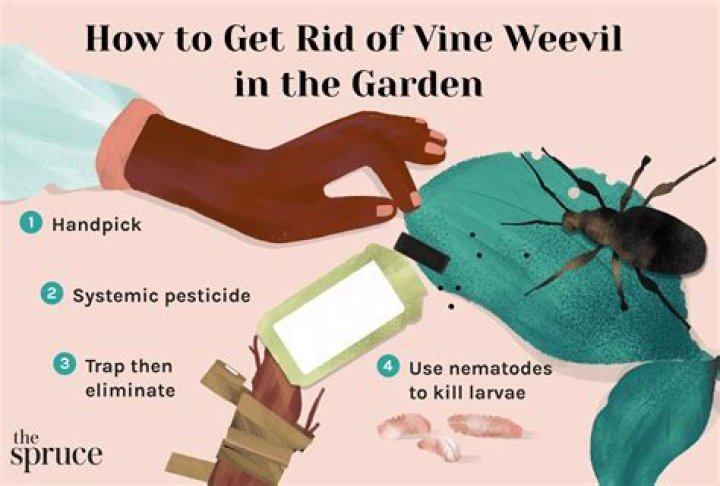 How to Get Rid of Vine Weevil in the Garden

1 Handpick

2 Systemic pesticide

3 Trap then eliminate

4 Use nematodes to kill larvae

the spruce