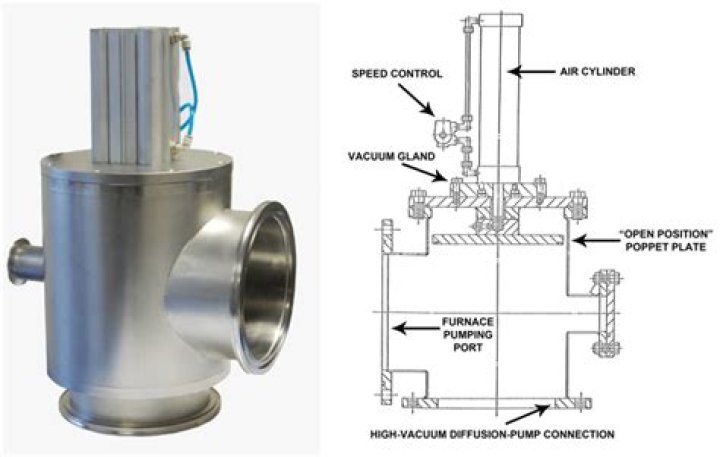 SPEED CONTROL

AIR CYLINDER

VACUUM GLAND

"OPEN POSITION" POPPET PLATE

FURNACE PUMPING PORT

HIGH-VACUUM DIFFUSION-PUMP CONNECTION