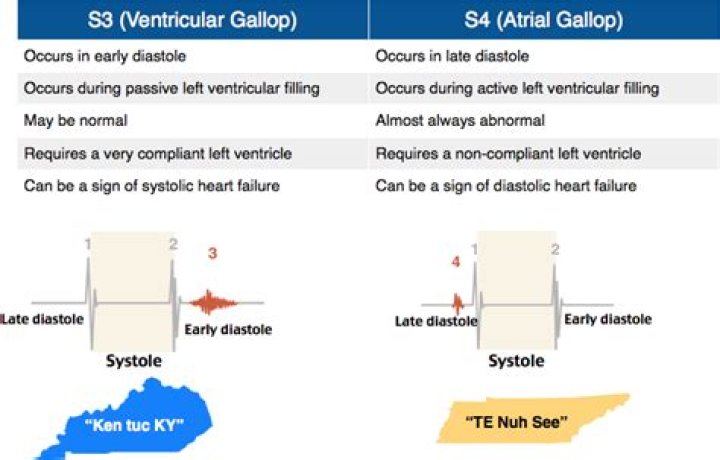 | S3 (Ventricular Gallop) | S4 (Atrial Gallop) |
|---|---|
| Occurs in early diastole | Occurs in late diastole |
| Occurs during passive left ventricular filling | Occurs during active left ventricular filling |
| May be normal | Almost always abnormal |
| Requires a very compliant left ventricle | Requires a non-compliant left ventricle |
| Can be a sign of systolic heart failure | Can be a sign of diastolic heart failure |

1
2
3
Late diastole
Early diastole
Systole
"Ken tuc KY"

4
1
2
Late diastole
Early diastole
Systole
"TE Nuh See"