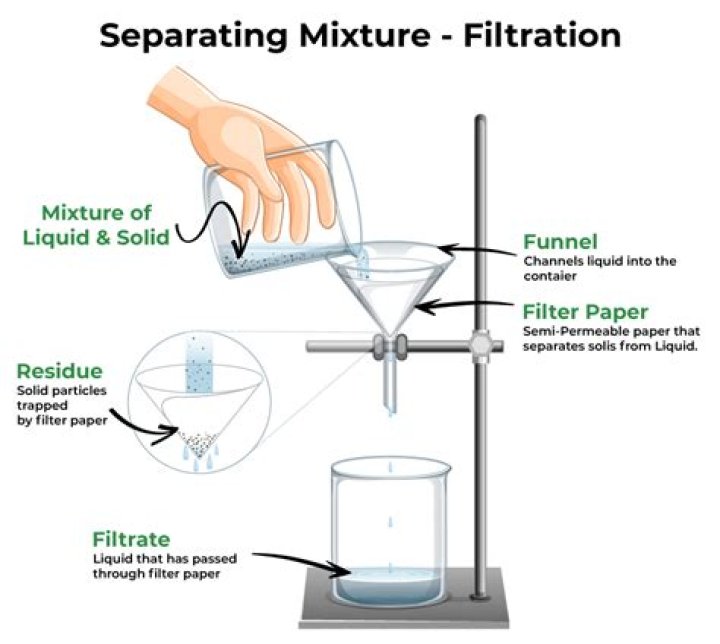 Separating Mixture - Filtration

Mixture of Liquid & Solid

Funnel
Channels liquid into the contaier

Filter Paper
Semi-Permeable paper that separates solis from Liquid.

Residue
Solid particles trapped by filter paper

Filtrate
Liquid that has passed through filter paper