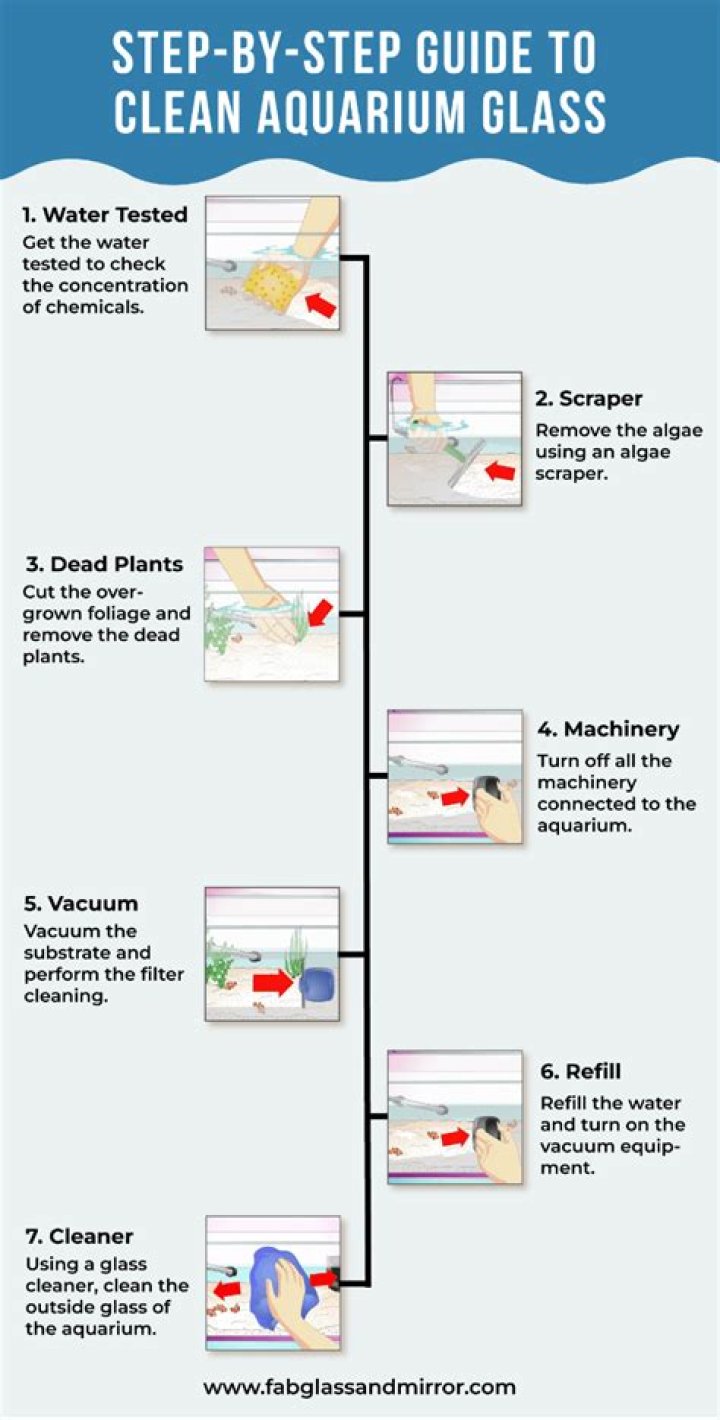 STEP-BY-STEP GUIDE TO CLEAN AQUARIUM GLASS

1. Water Tested
Get the water tested to check the concentration of chemicals.

2. Scraper
Remove the algae using an algae scraper.

3. Dead Plants
Cut the overgrown foliage and remove the dead plants.

4. Machinery
Turn off all the machinery connected to the aquarium.

5. Vacuum
Vacuum the substrate and perform the filter cleaning.

6. Refill
Refill the water and turn on the vacuum equipment.

7. Cleaner
Using a glass cleaner, clean the outside glass of the aquarium.

www.fabglassandmirror.com